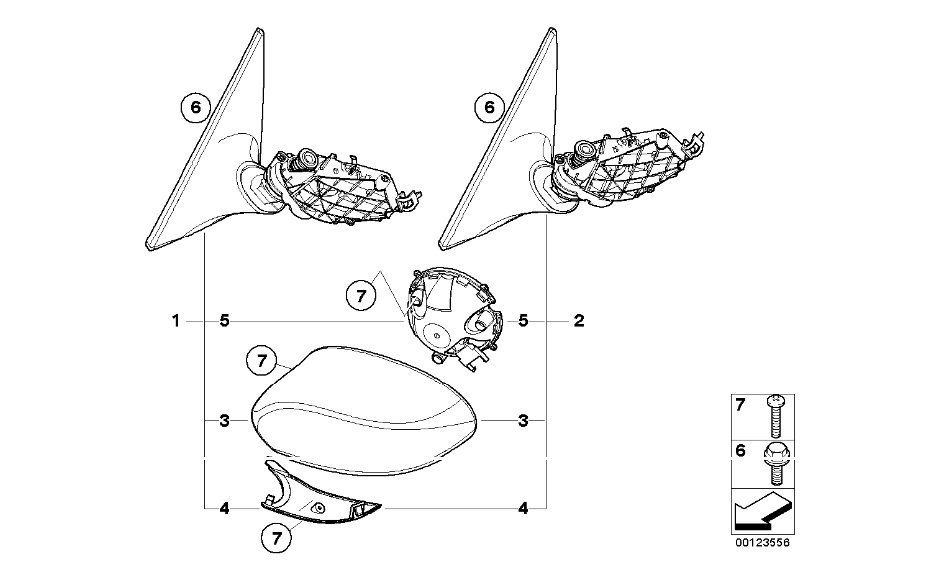 6
6
7
1
5
5
2
7
3
3
4
4
7
7
6
00123556